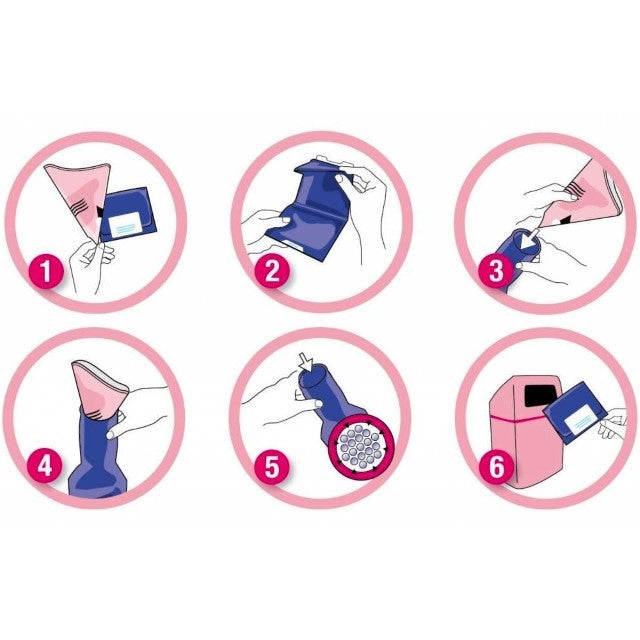 1

2

3

4

5

6