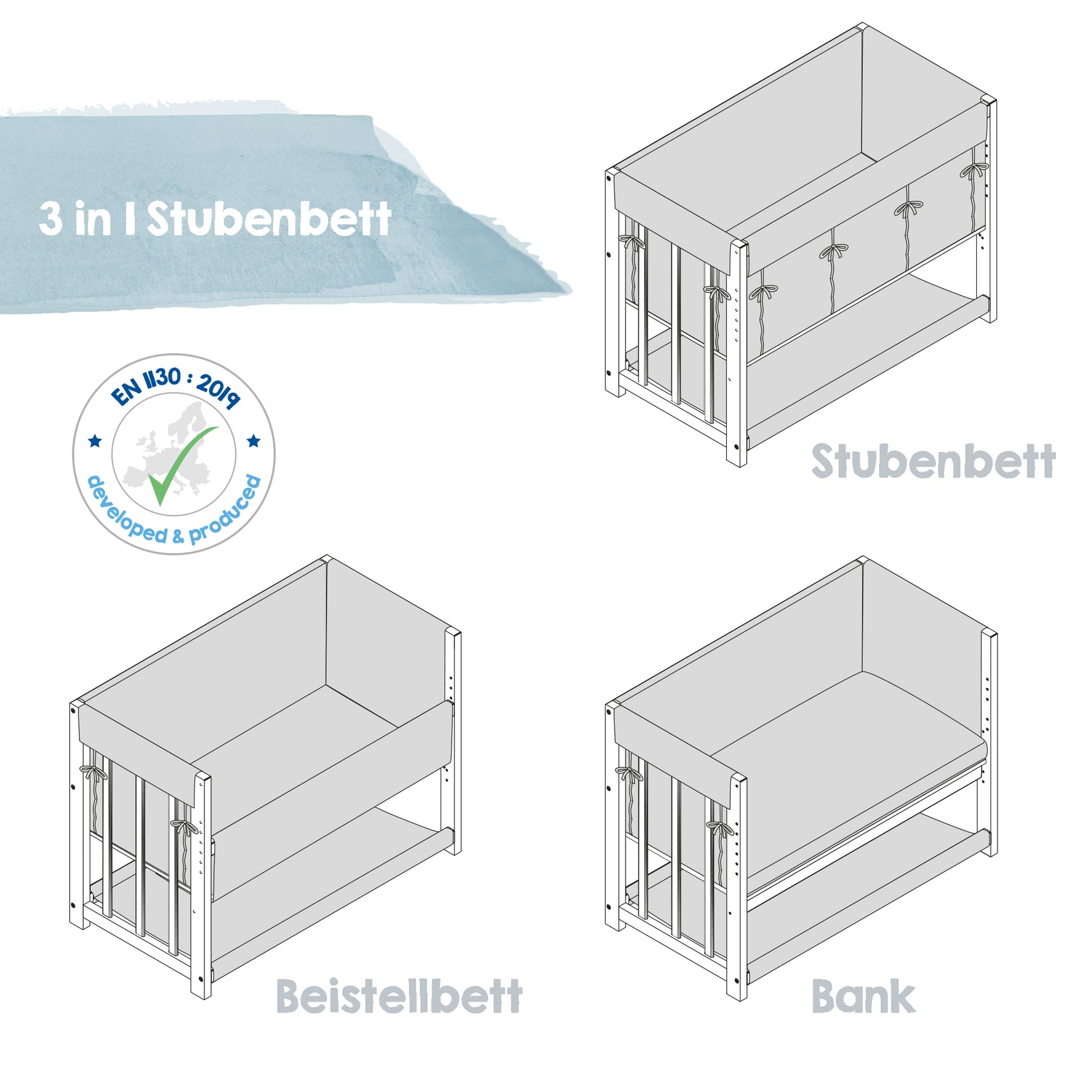 3 in 1 Stubenbett

EN 1130 : 2019

developed & produced

Stubenbett

Beistellbett

Bank